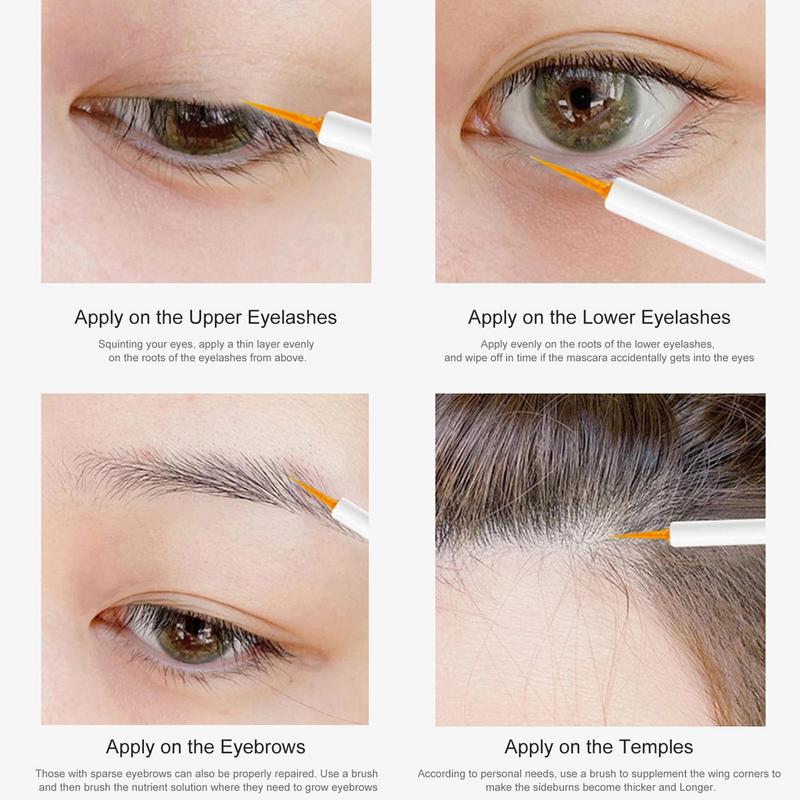 Apply on the Upper Eyelashes

Squinting your eyes, apply a thin layer evenly on the roots of the eyelashes from above.

Apply on the Lower Eyelashes

Apply evenly on the roots of the lower eyelashes, and wipe off in time if the mascara accidentally gets into the eyes

Apply on the Eyebrows

Those with sparse eyebrows can also be properly repaired. Use a brush and then brush the nutrient solution where they need to grow eyebrows

Apply on the Temples

According to personal needs, use a brush to supplement the wing corners to make the sideburns become thicker and Longer.