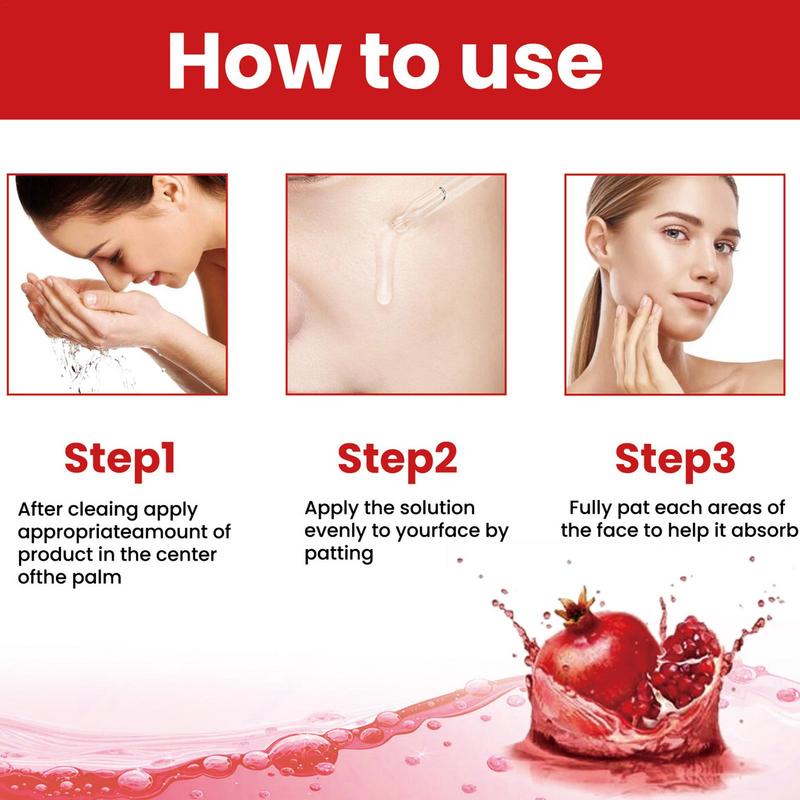 How to use

Step1

After cleaing apply appropriateamount of product in the center ofthe palm

Step2

Apply the solution evenly to yourface by patting

Step3

Fully pat each areas of the face to help it absorb