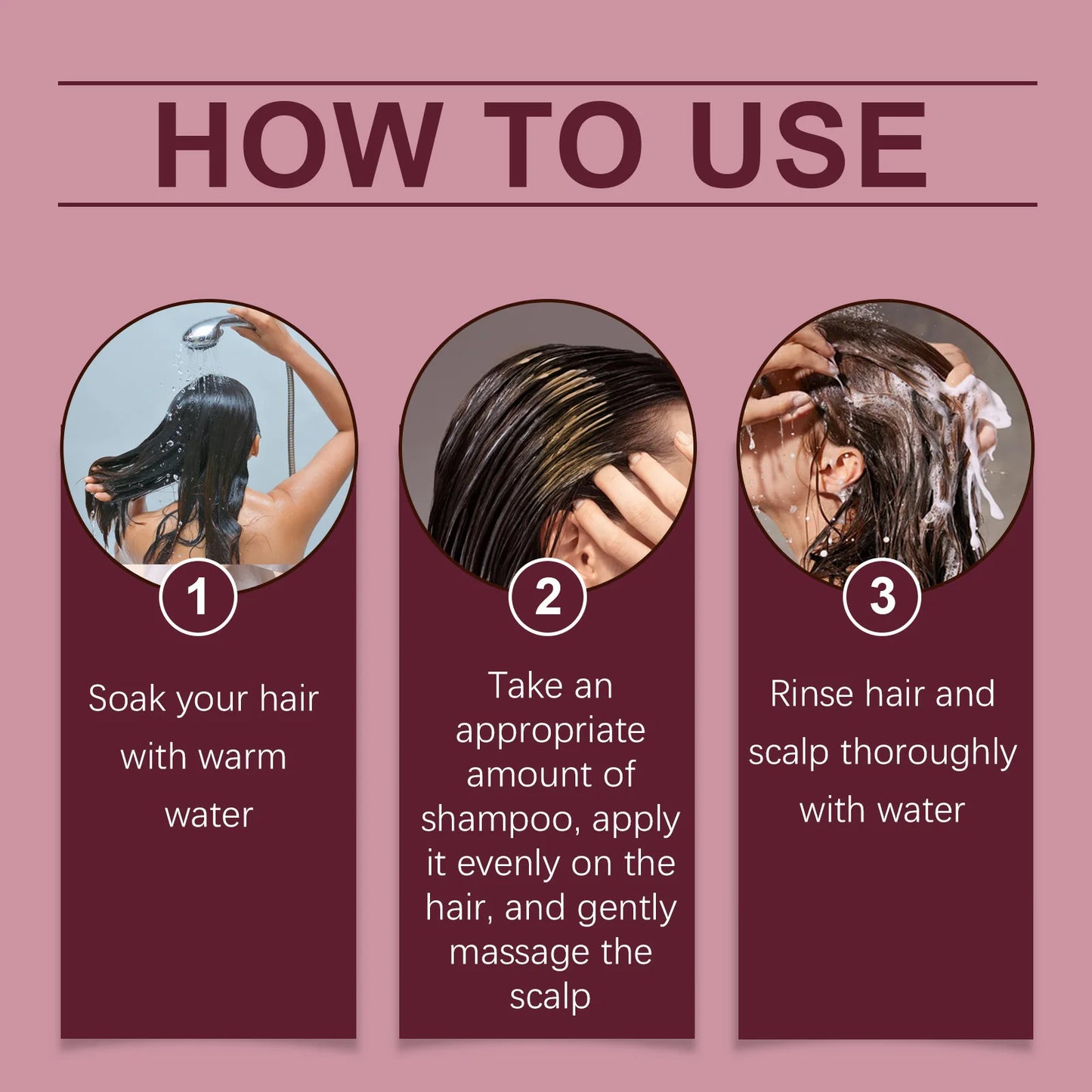 HOW TO USE

1

Soak your hair with warm water

2

Take an appropriate amount of shampoo, apply it evenly on the hair, and gently massage the scalp

3

Rinse hair and scalp thoroughly with water