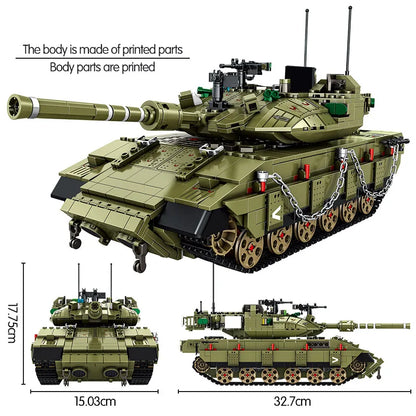 The body is made of printed parts
Body parts are printed

17.75cm

15.03cm

32.7cm