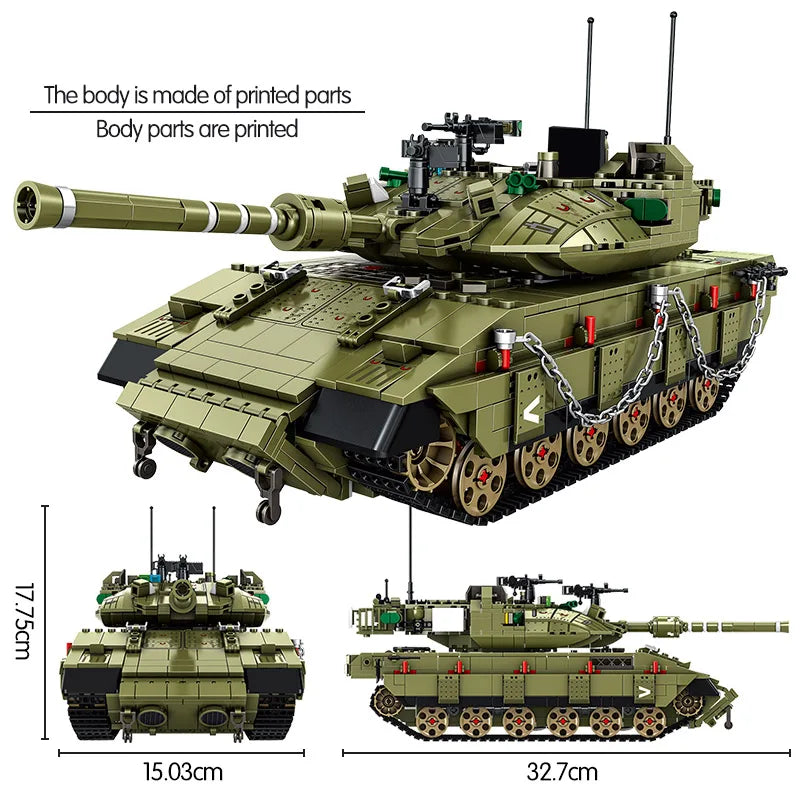 The body is made of printed parts

Body parts are printed

17.75cm

15.03cm

32.7cm