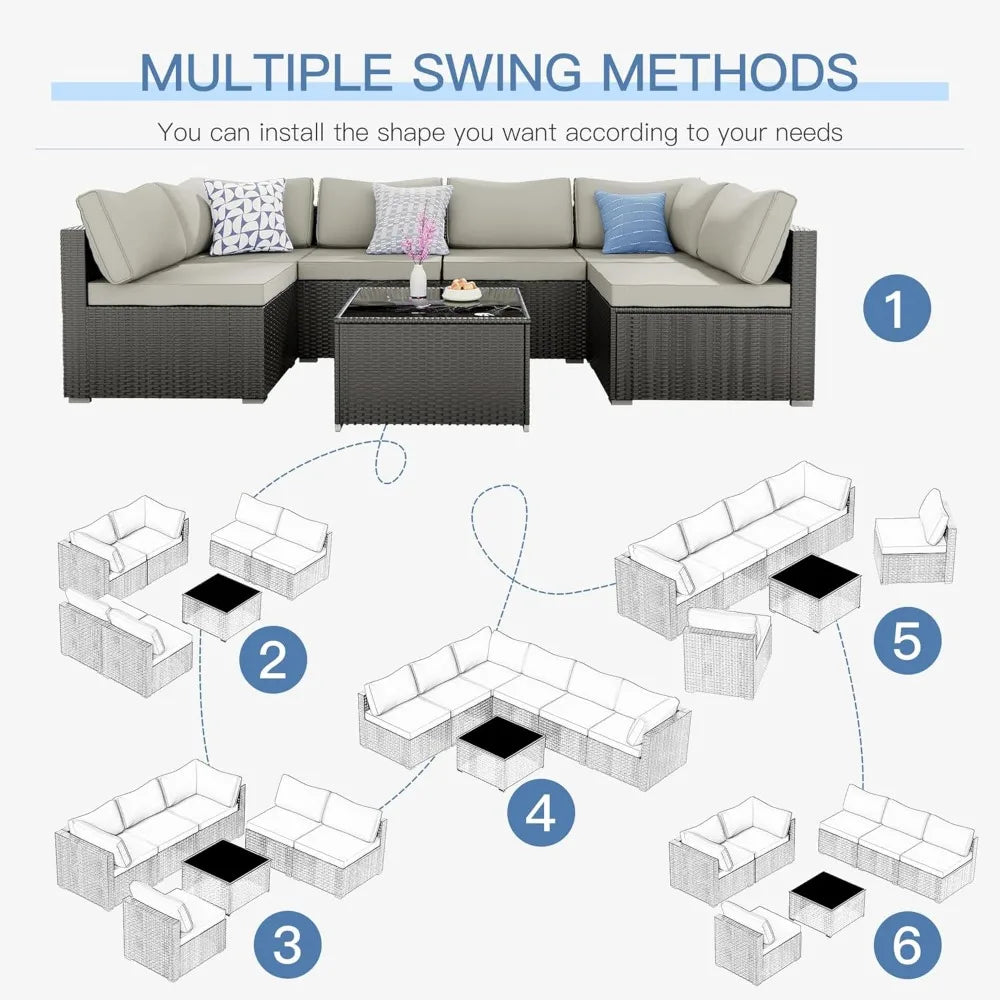 MULTIPLE SWING METHODS

You can install the shape you want according to your needs

1

2

5

4

3

6