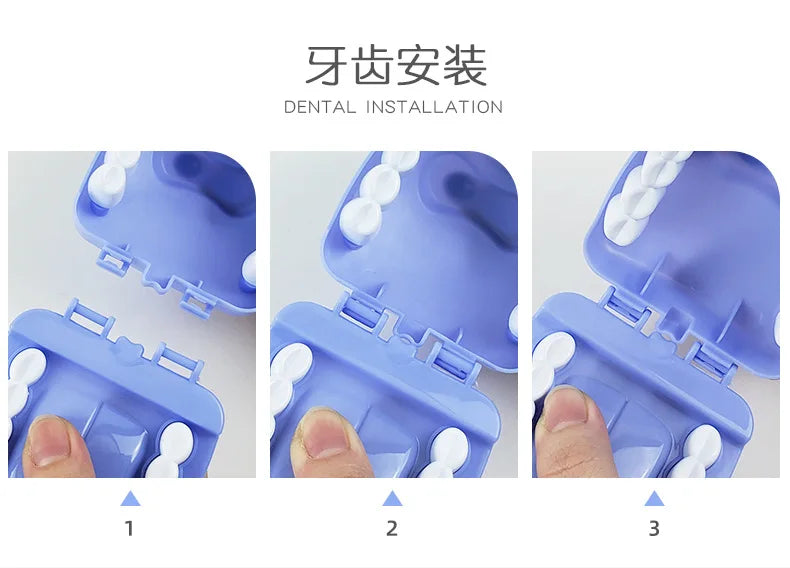 牙齿安装
DENTAL INSTALLATION

1

2

3