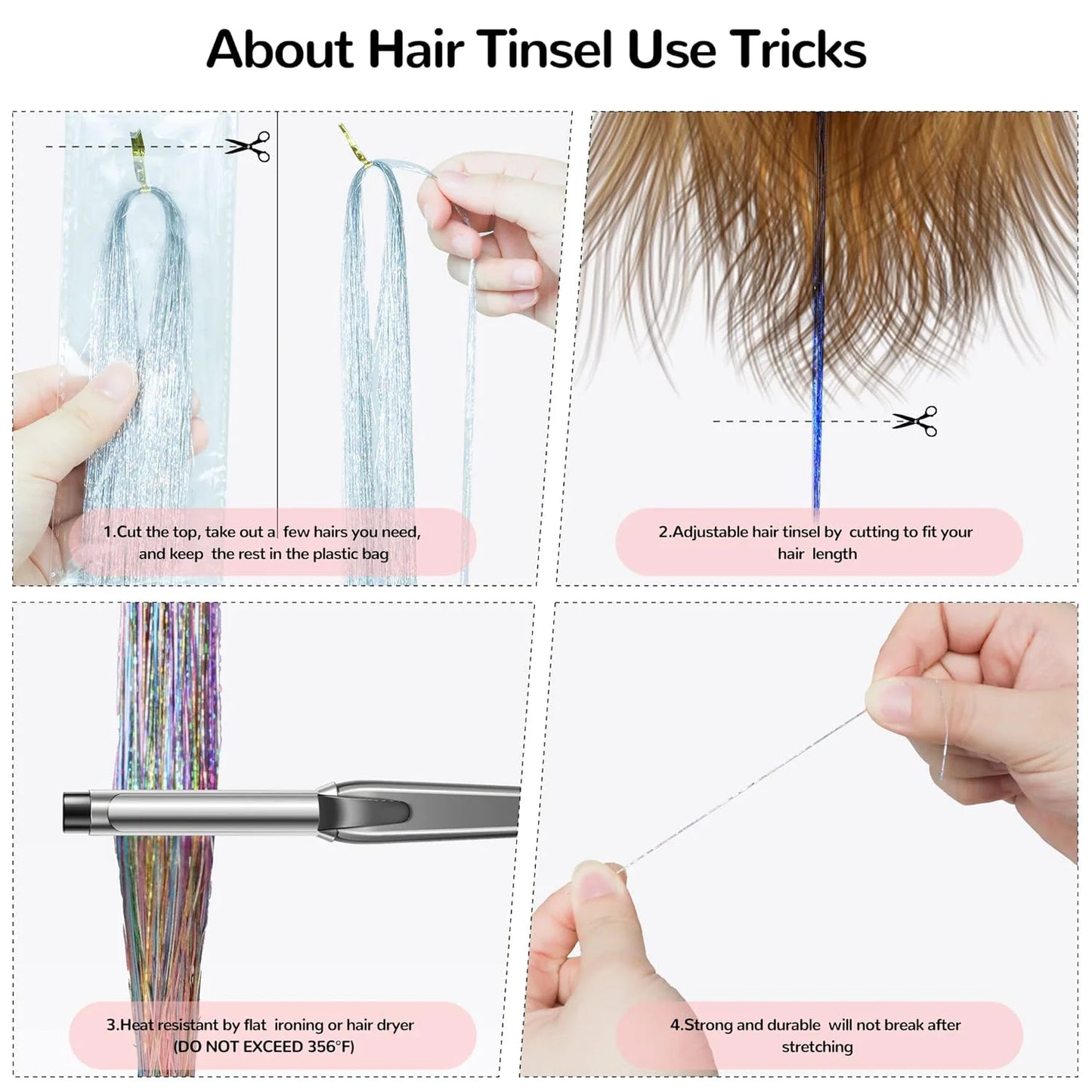 About Hair Tinsel Use Tricks

1.Cut the top, take out a few hairs you need, and keep the rest in the plastic bag

2.Adjustable hair tinsel by cutting to fit your hair length

3.Heat resistant by flat ironing or hair dryer (DO NOT EXCEED 356°F)

4.Strong and durable will not break after stretching