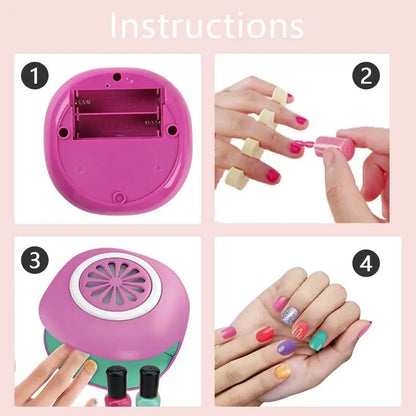 Instructions

1

2

3

4