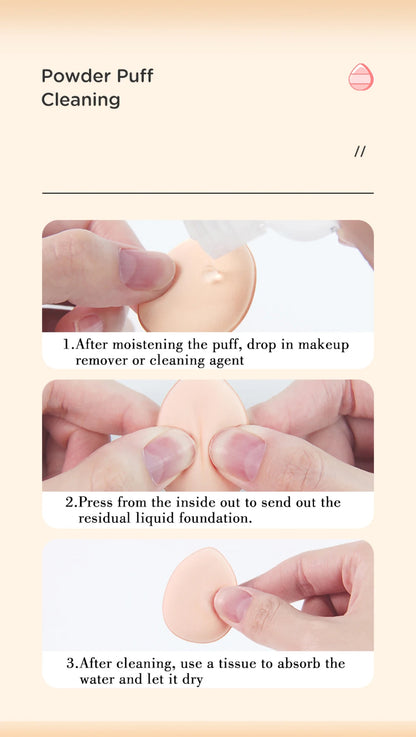 Powder Puff
Cleaning

//

1.After moistening the puff, drop in makeup remover or cleaning agent

2.Press from the inside out to send out the residual liquid foundation.

3.After cleaning, use a tissue to absorb the water and let it dry