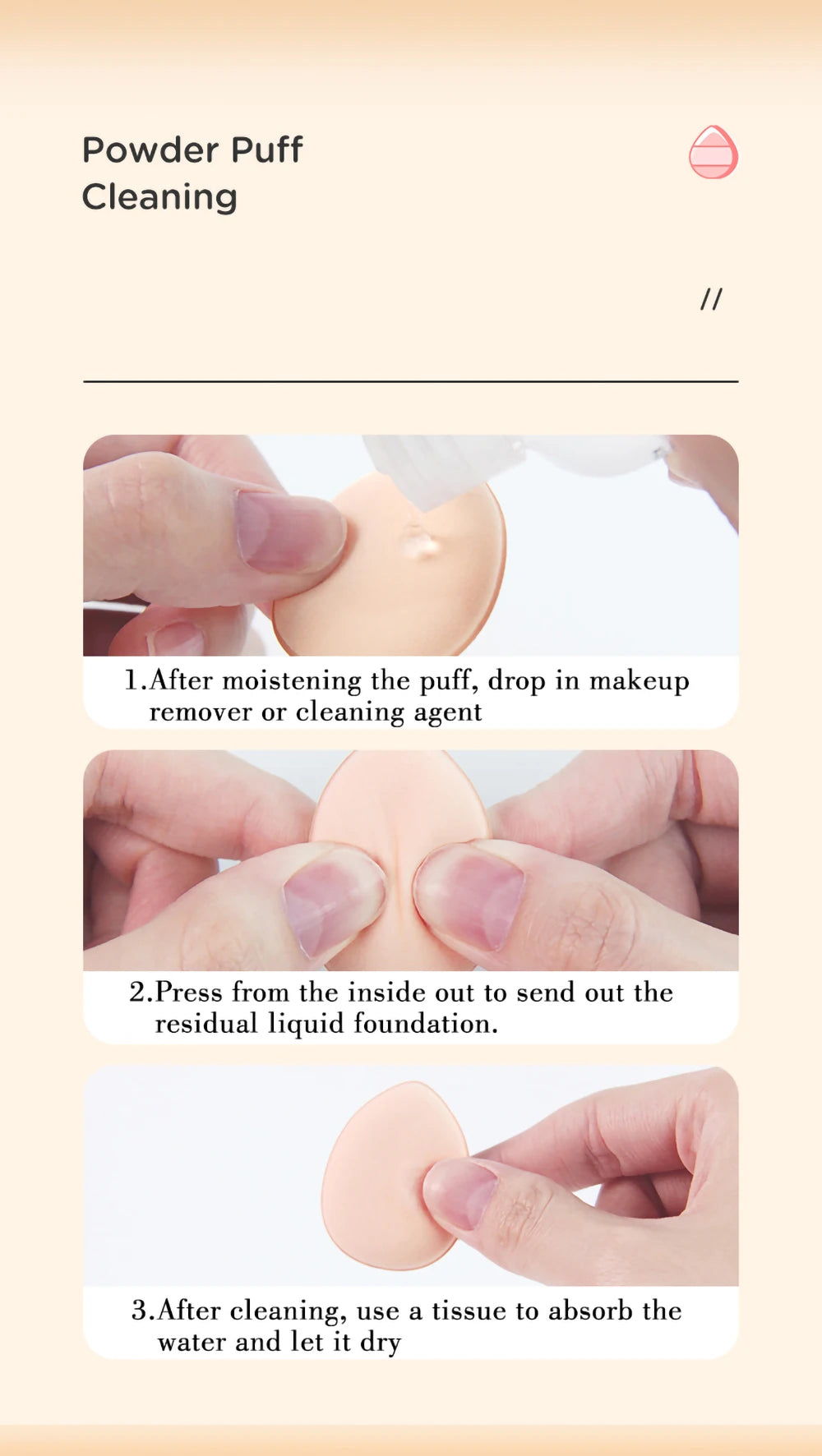 Powder Puff
Cleaning

//

1.After moistening the puff, drop in makeup remover or cleaning agent

2.Press from the inside out to send out the residual liquid foundation.

3.After cleaning, use a tissue to absorb the water and let it dry