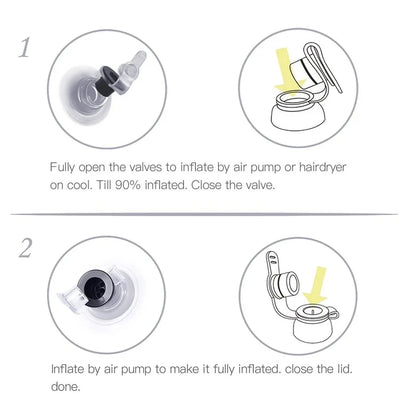 1

Fully open the valves to inflate by air pump or hairdryer on cool. Till 90% inflated. Close the valve.

2

Inflate by air pump to make it fully inflated. close the lid. done.