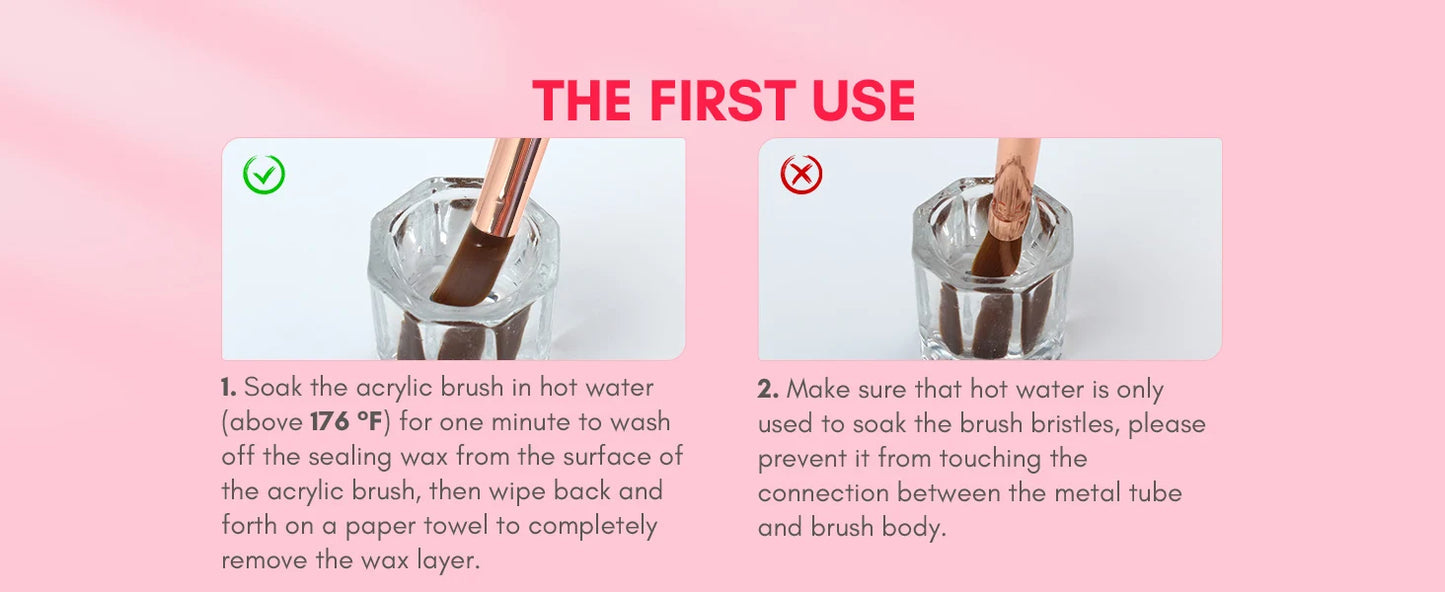 THE FIRST USE

1. Soak the acrylic brush in hot water (above 176 °F) for one minute to wash off the sealing wax from the surface of the acrylic brush, then wipe back and forth on a paper towel to completely remove the wax layer.

2. Make sure that hot water is only used to soak the brush bristles, please prevent it from touching the connection between the metal tube and brush body.