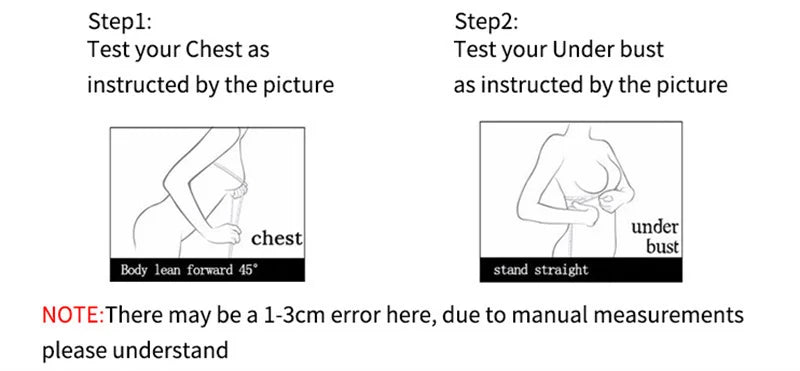 Step1:
Test your Chest as instructed by the picture

chest

Body lean forward 45°

Step2:
Test your Under bust as instructed by the picture

under bust

stand straight

NOTE:There may be a 1-3cm error here, due to manual measurements please understand