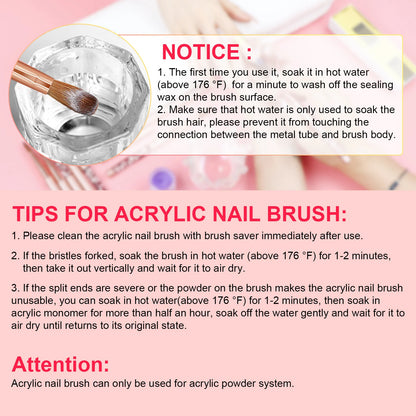 NOTICE :

1. The first time you use it, soak it in hot water (above 176 °F) for a minute to wash off the sealing wax on the brush surface.
2. Make sure that hot water is only used to soak the brush hair, please prevent it from touching the connection between the metal tube and brush body.

TIPS FOR ACRYLIC NAIL BRUSH:

1. Please clean the acrylic nail brush with brush saver immediately after use.

2. If the bristles forked, soak the brush in hot water (above 176 °F) for 1-2 minutes, then take it out vertically and wait for it to air dry.

3. If the split ends are severe or the powder on the brush makes the acrylic nail brush unusable, you can soak in hot water(above 176 °F) for 1-2 minutes, then soak in acrylic monomer for more than half an hour, soak off the water gently and wait for it to air dry until returns to its original state.

Attention:

Acrylic nail brush can only be used for acrylic powder system.