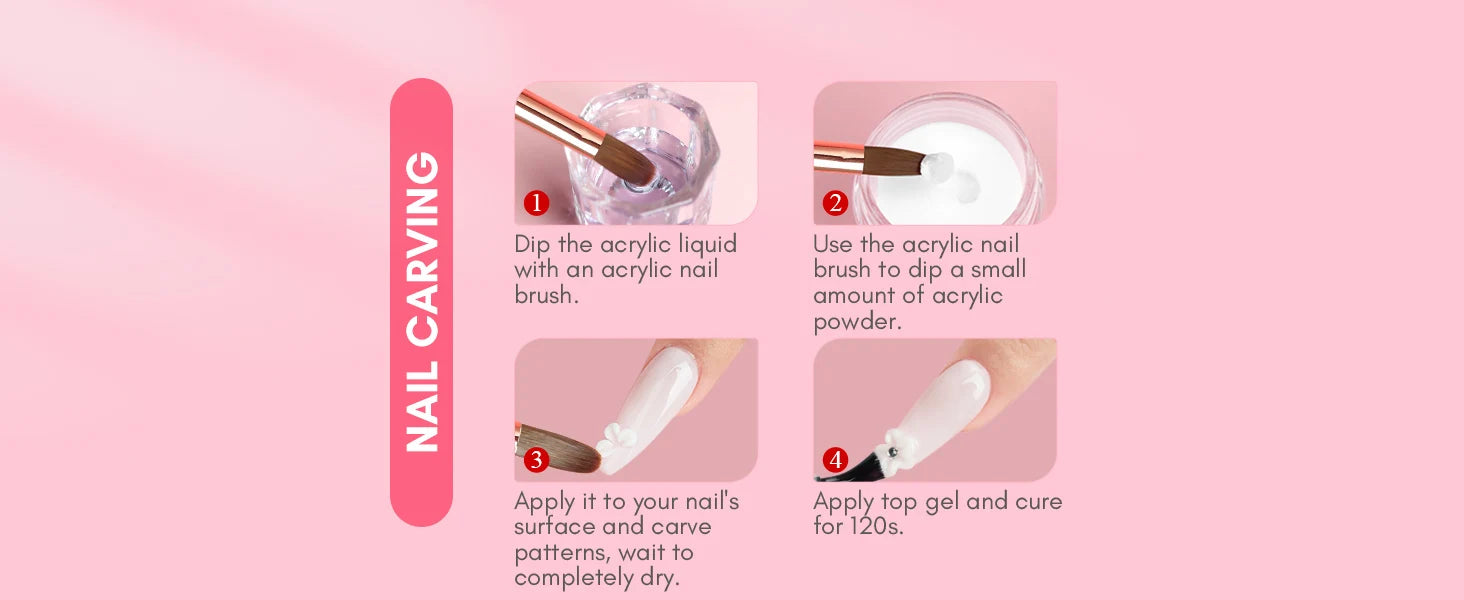 NAIL CARVING

1

Dip the acrylic liquid with an acrylic nail brush.

2

Use the acrylic nail brush to dip a small amount of acrylic powder.

3

Apply it to your nail's surface and carve patterns, wait to completely dry.

4

Apply top gel and cure for 120s.