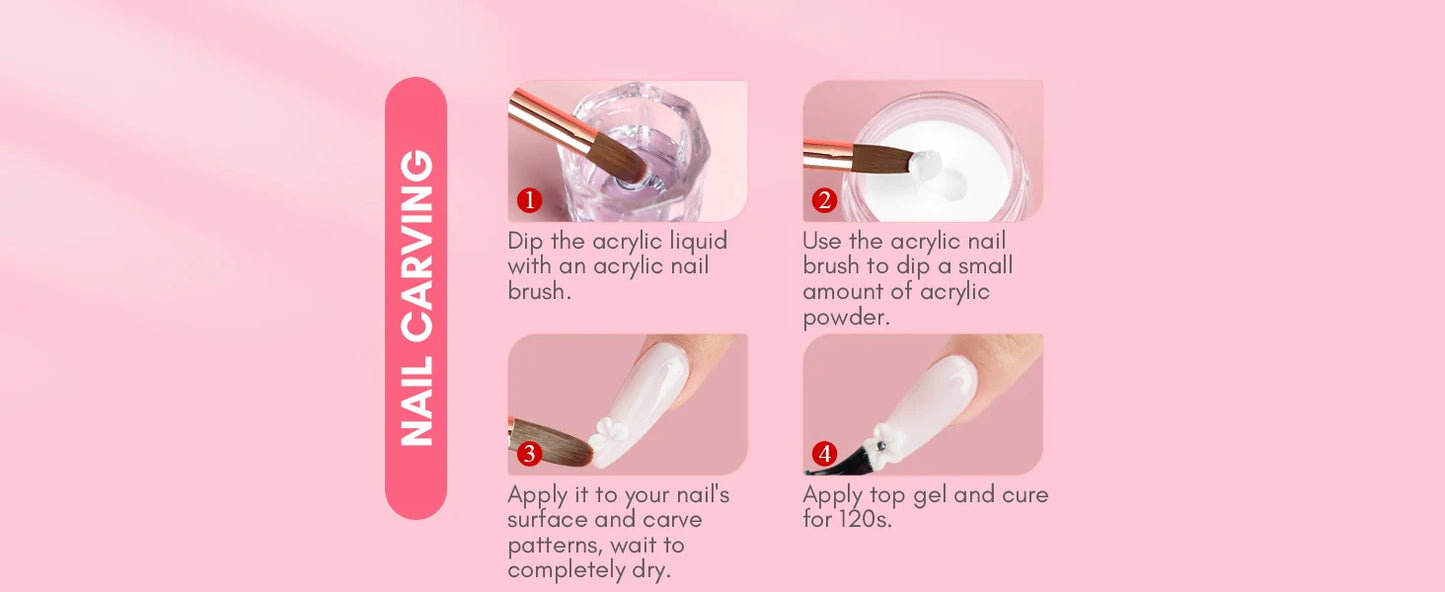 NAIL CARVING

1
Dip the acrylic liquid with an acrylic nail brush.

2
Use the acrylic nail brush to dip a small amount of acrylic powder.

3
Apply it to your nail's surface and carve patterns, wait to completely dry.

4
Apply top gel and cure for 120s.