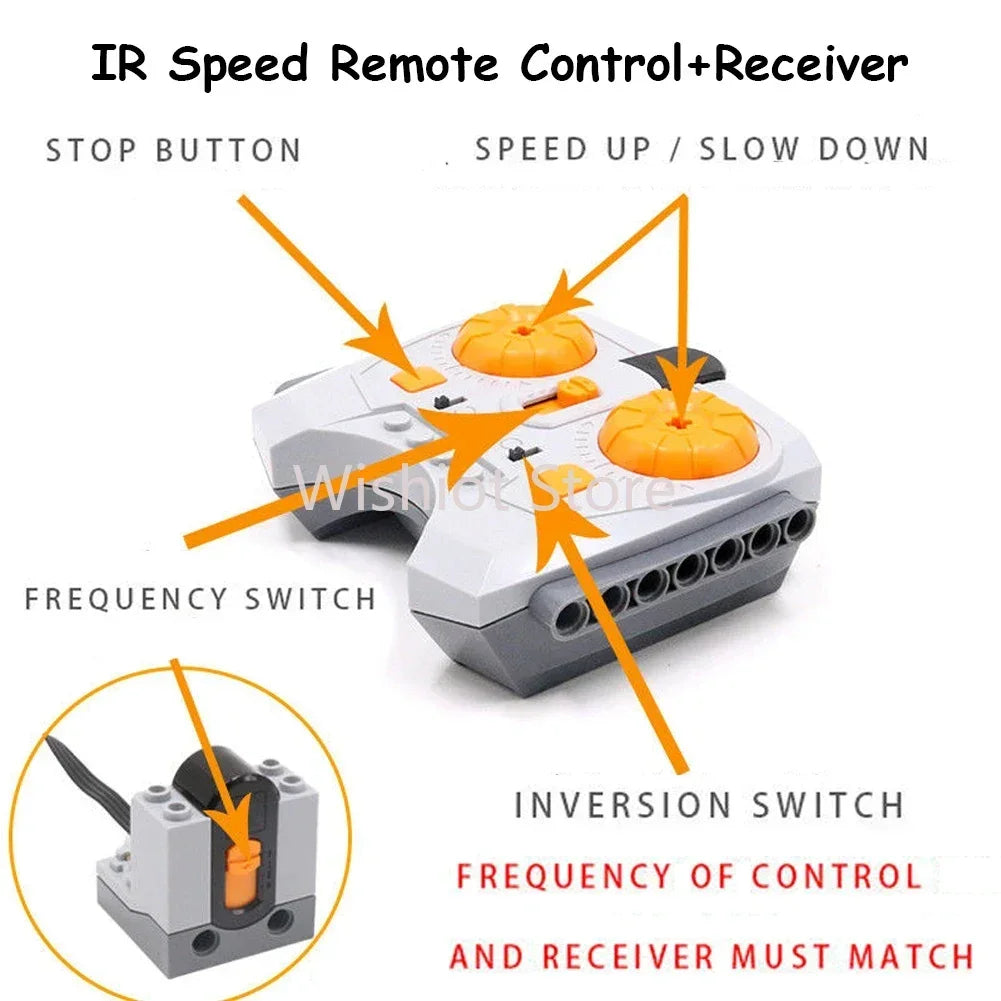 IR Speed Remote Control+Receiver

STOP BUTTON

SPEED UP / SLOW DOWN

Wishiot Store

FREQUENCY SWITCH

INVERSION SWITCH

FREQUENCY OF CONTROL

AND RECEIVER MUST MATCH