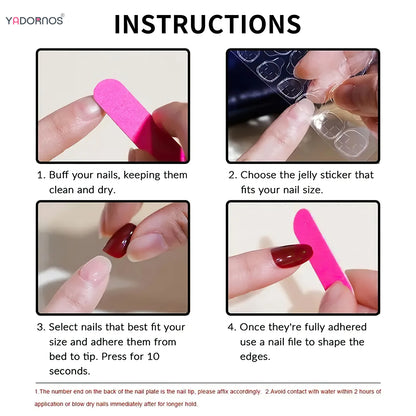 YADORNOS®

INSTRUCTIONS

1. Buff your nails, keeping them clean and dry.

2. Choose the jelly sticker that fits your nail size.

3. Select nails that best fit your size and adhere them from bed to tip. Press for 10 seconds.

4. Once they're fully adhered use a nail file to shape the edges.

1.The number end on the back of the nail plate is the nail tip, please affix accordingly. 2.Avoid contact with water within 2 hours of application or blow dry nails immediately after for longer hold.