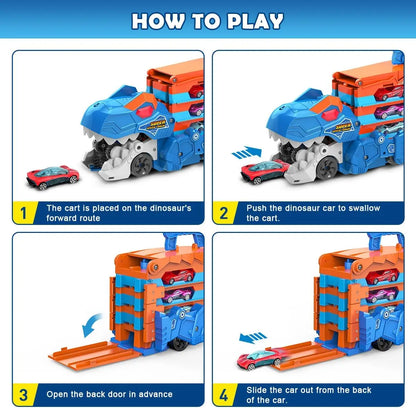 HOW TO PLAY

1 The cart is placed on the dinosaur's forward route

2 Push the dinosaur car to swallow the cart.

3 Open the back door in advance

4 Slide the car out from the back of the car.