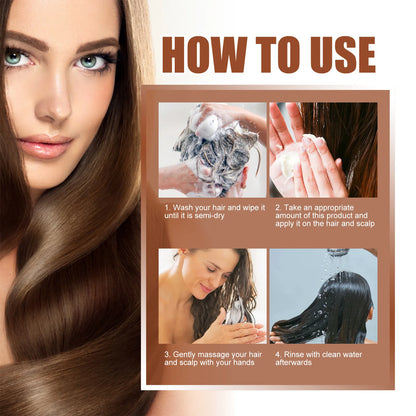 HOW TO USE

1. Wash your hair and wipe it until it is semi-dry

2. Take an appropriate amount of this product and apply it on the hair and scalp

3. Gently massage your hair and scalp with your hands

4. Rinse with clean water afterwards