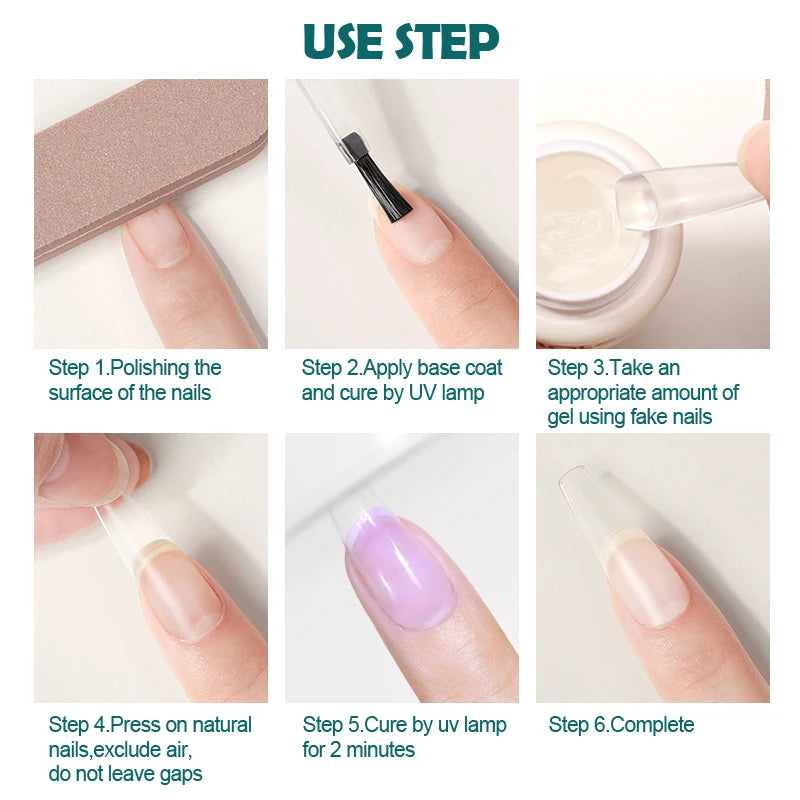 USE STEP

Step 1.Polishing the surface of the nails

Step 2.Apply base coat and cure by UV lamp

Step 3.Take an appropriate amount of gel using fake nails

Step 4.Press on natural nails,exclude air, do not leave gaps

Step 5.Cure by uv lamp for 2 minutes

Step 6.Complete