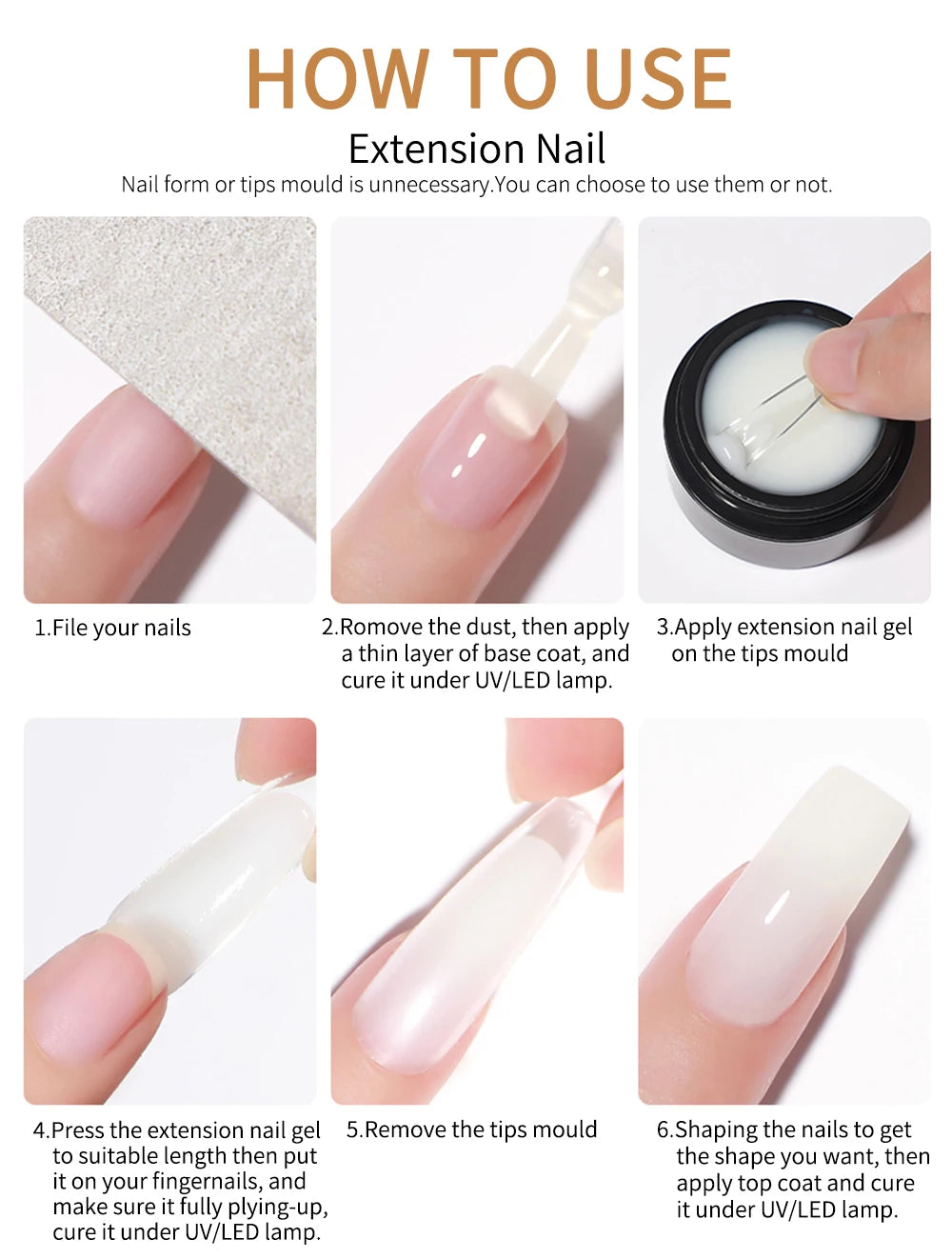 HOW TO USE

Extension Nail

Nail form or tips mould is unnecessary.You can choose to use them or not.

1.File your nails

2.Romove the dust, then apply a thin layer of base coat, and cure it under UV/LED lamp.

3.Apply extension nail gel on the tips mould

4.Press the extension nail gel to suitable length then put it on your fingernails, and make sure it fully plying-up, cure it under UV/LED lamp.

5.Remove the tips mould

6.Shaping the nails to get the shape you want, then apply top coat and cure it under UV/LED lamp.