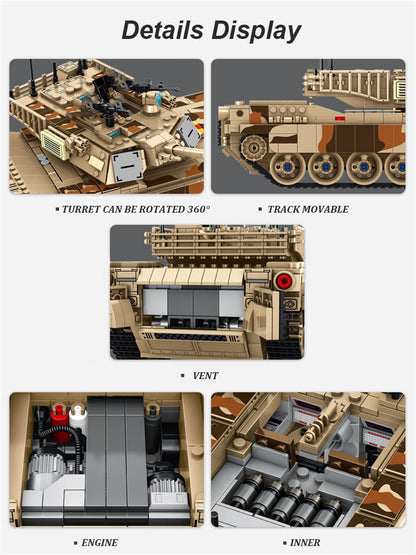 Details Display

▪ TURRET CAN BE ROTATED 360°

▪ TRACK MOVABLE

▪ VENT

▪ ENGINE

▪ INNER