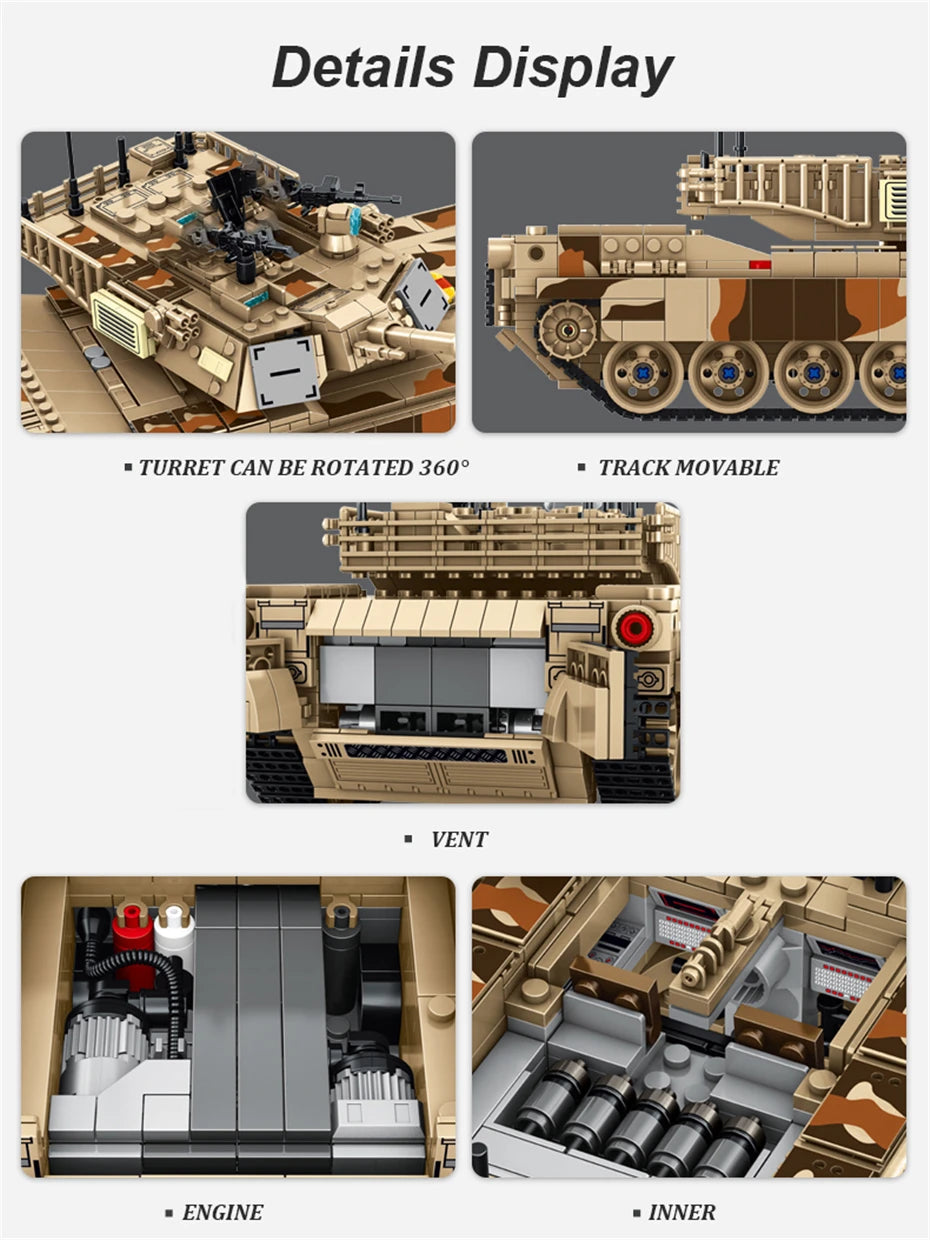 Details Display

▪ TURRET CAN BE ROTATED 360°

▪ TRACK MOVABLE

▪ VENT

▪ ENGINE

▪ INNER