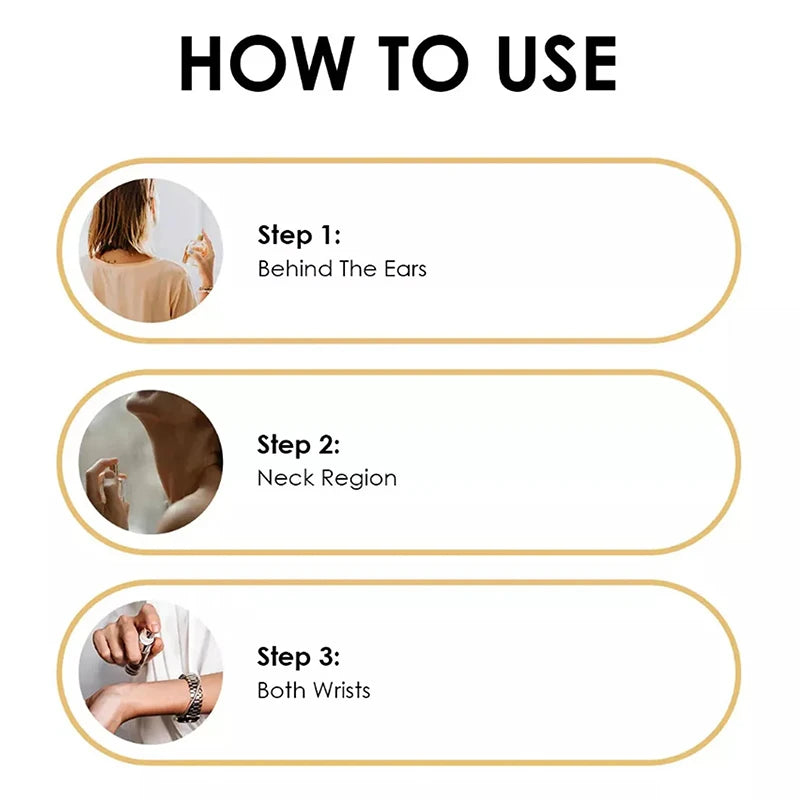 HOW TO USE

Step 1:
Behind The Ears

Step 2:
Neck Region

Step 3:
Both Wrists