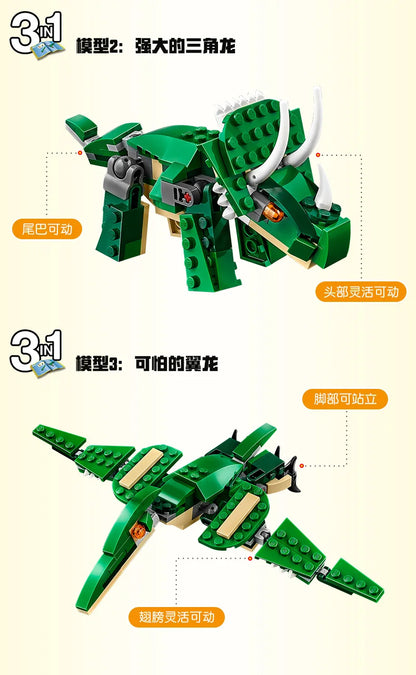 3 IN 1 模型2：强大的三角龙

尾巴可动

头部灵活可动

3 IN 1 模型3：可怕的翼龙

脚部可站立

翅膀灵活可动