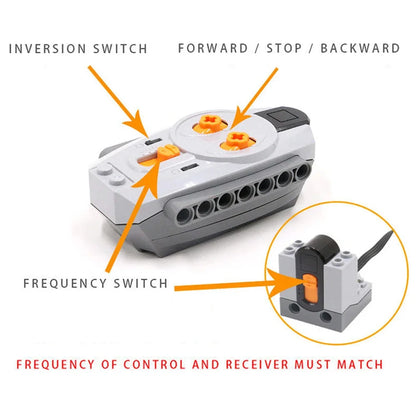 INVERSION SWITCH

FORWARD / STOP / BACKWARD

FREQUENCY SWITCH

FREQUENCY OF CONTROL AND RECEIVER MUST MATCH