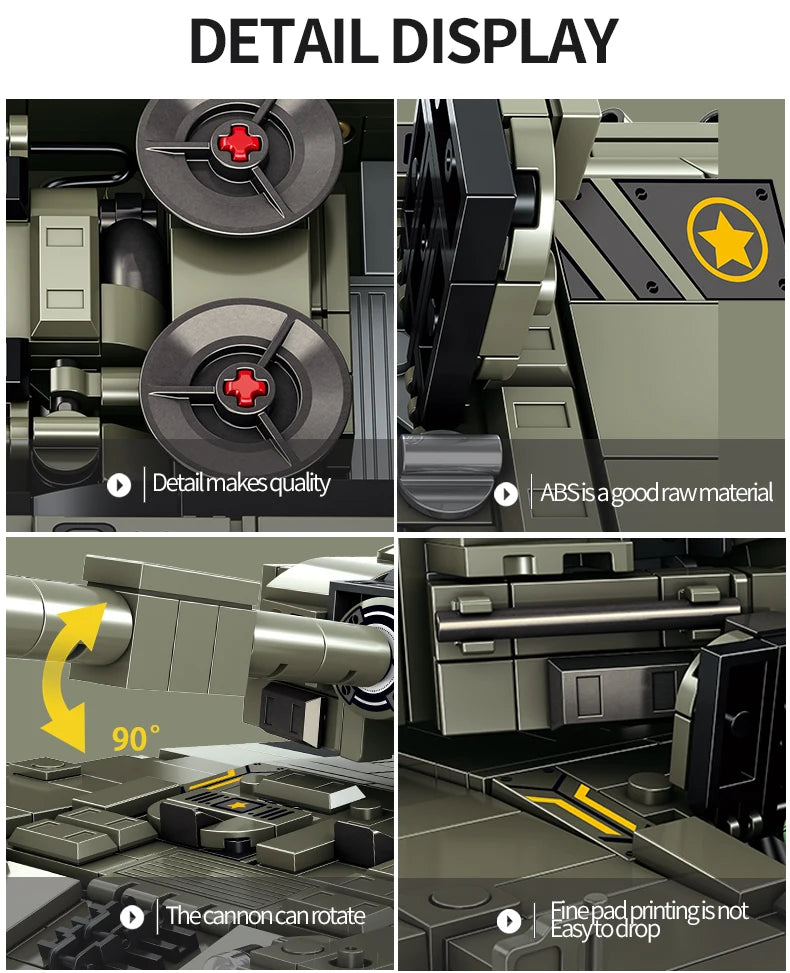 DETAIL DISPLAY

Detail makes quality

ABS is a good raw material

90°

The cannon can rotate

Fine pad printing is not Easy to drop