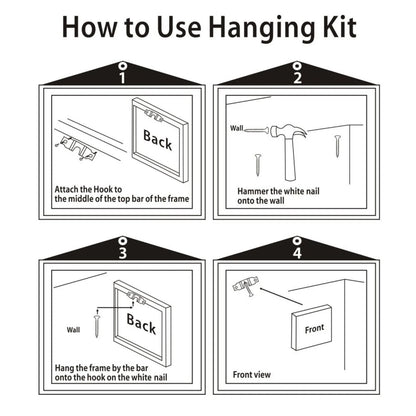 How to Use Hanging Kit

1

Back

Attach the Hook to the middle of the top bar of the frame

2

Wall

Hammer the white nail onto the wall

3

Wall

Back

Hang the frame by the bar onto the hook on the white nail

4

Front

Front view