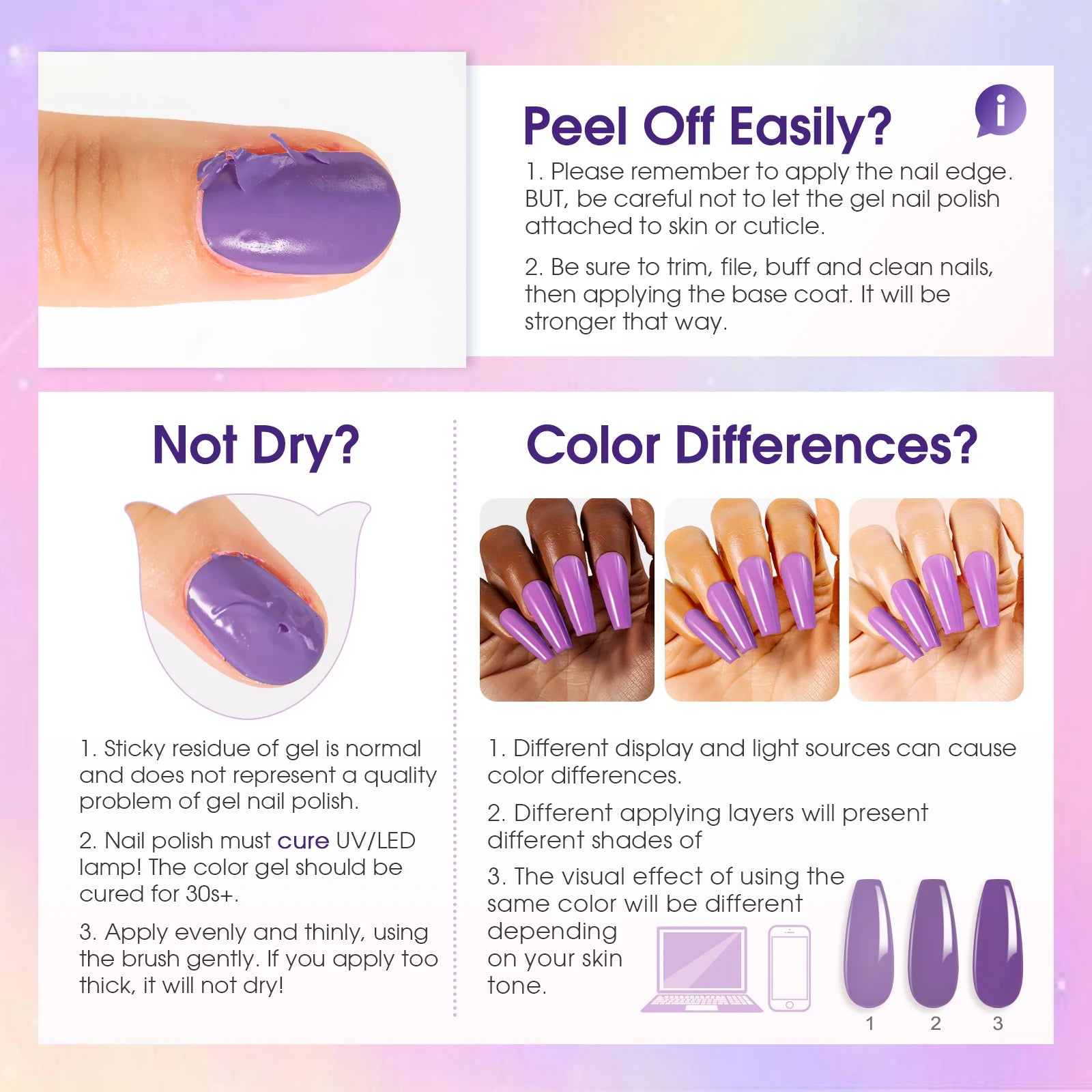 Peel Off Easily?

i

1. Please remember to apply the nail edge. BUT, be careful not to let the gel nail polish attached to skin or cuticle.

2. Be sure to trim, file, buff and clean nails, then applying the base coat. It will be stronger that way.

Not Dry?

1. Sticky residue of gel is normal and does not represent a quality problem of gel nail polish.

2. Nail polish must cure UV/LED lamp! The color gel should be cured for 30s+.

3. Apply evenly and thinly, using the brush gently. If you apply too thick, it will not dry!

Color Differences?

1. Different display and light sources can cause color differences.

2. Different applying layers will present different shades of

3. The visual effect of using the same color will be different depending on your skin tone.

1 2 3