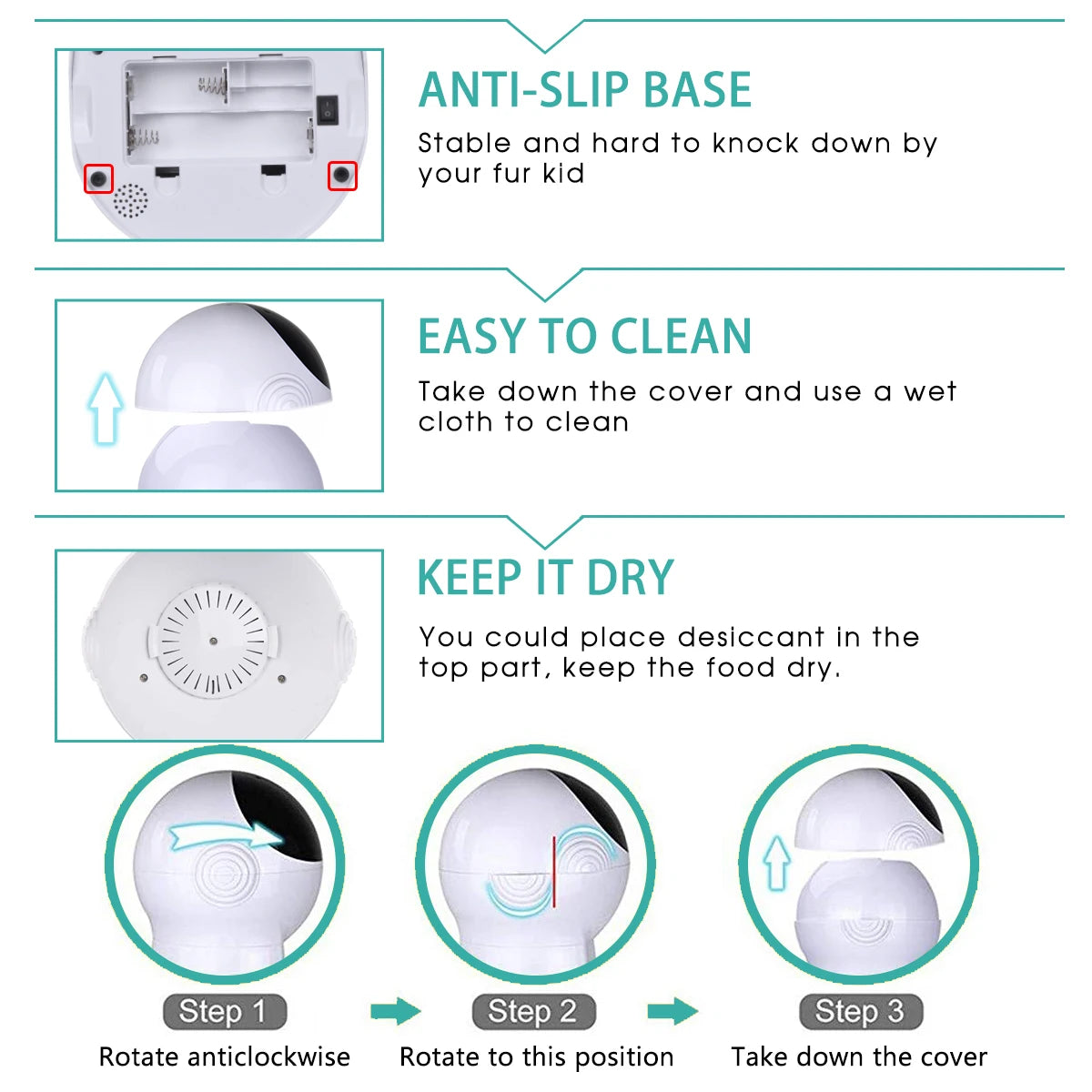 ANTI-SLIP BASE

Stable and hard to knock down by your fur kid

EASY TO CLEAN

Take down the cover and use a wet cloth to clean

KEEP IT DRY

You could place desiccant in the top part, keep the food dry.

Step 1
Rotate anticlockwise

Step 2
Rotate to this position

Step 3
Take down the cover