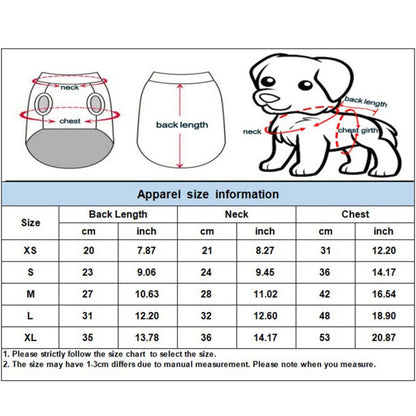 neck
chest
back length
back length
neck
chest girth

Apparel size information

| Size | Back Length cm | Back Length inch | Neck cm | Neck inch | Chest cm | Chest inch |
|---|---|---|---|---|---|---|
| XS | 20 | 7.87 | 21 | 8.27 | 31 | 12.20 |
| S | 23 | 9.06 | 24 | 9.45 | 36 | 14.17 |
| M | 27 | 10.63 | 28 | 11.02 | 42 | 16.54 |
| L | 31 | 12.20 | 32 | 12.60 | 48 | 18.90 |
| XL | 35 | 13.78 | 36 | 14.17 | 53 | 20.87 |

1. Please strictly follow the size chart to select the size.
2. The size may have 1-3cm differs due to manual measurement. Please note when you measure.