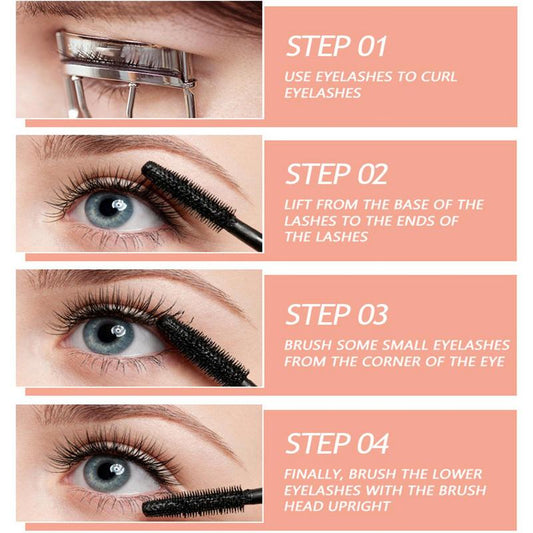 STEP 01

USE EYELASHES TO CURL EYELASHES

STEP 02

LIFT FROM THE BASE OF THE LASHES TO THE ENDS OF THE LASHES

STEP 03

BRUSH SOME SMALL EYELASHES FROM THE CORNER OF THE EYE

STEP 04

FINALLY, BRUSH THE LOWER EYELASHES WITH THE BRUSH HEAD UPRIGHT