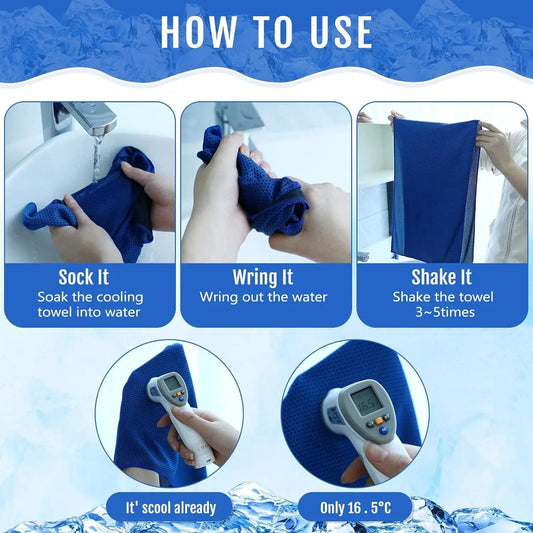 HOW TO USE

Sock It
Soak the cooling towel into water

Wring It
Wring out the water

Shake It
Shake the towel 3~5times

16.5

It' scool already

Only 16 . 5°C